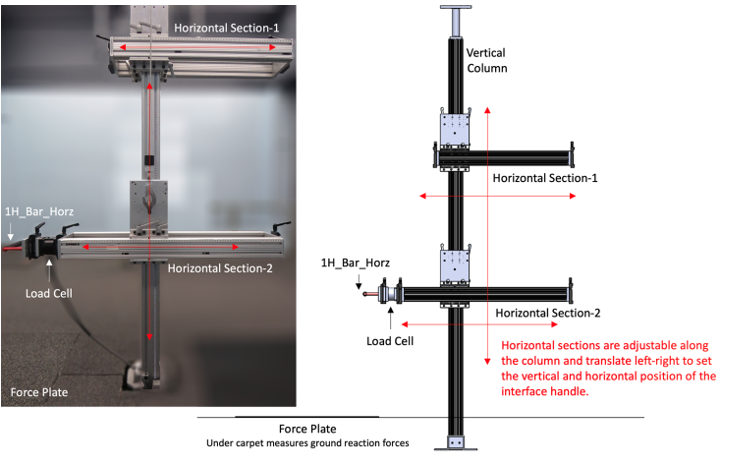 Horizontal Section-1

1H_Bar_Horz

Horizontal Section-2

Load Cell

Force Plate

Vertical Column

Horizontal Section-1

1H_Bar_Horz

Horizontal Section-2

Load Cell

Horizontal sections are adjustable along the column and translate left-right to set the vertical and horizontal position of the interface handle.

Force Plate
Under carpet measures ground reaction forces