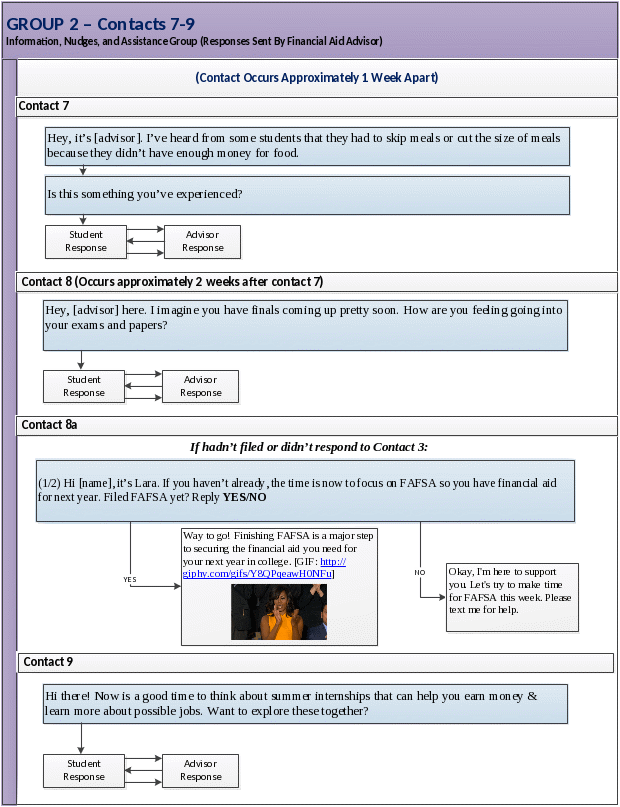 GROUP 2 – Contacts 7-9
Information, Nudges, and Assistance Group (Responses Sent By Financial Aid Advisor)

(Contact Occurs Approximately 1 Week Apart)

Contact 7

Hey, it's [advisor]. I've heard from some students that they had to skip meals or cut the size of meals because they didn't have enough money for food.

Is this something you've experienced?

Student Response

Advisor Response

Contact 8 (Occurs approximately 2 weeks after contact 7)

Hey, [advisor] here. I imagine you have finals coming up pretty soon. How are you feeling going into your exams and papers?

Student Response

Advisor Response

Contact 8a

If hadn't filed or didn't respond to Contact 3:

(1/2) Hi [name], it's Lara. If you haven't already, the time is now to focus on FAFSA so you have financial aid for next year. Filed FAFSA yet? Reply YES/NO

YES

Way to go! Finishing FAFSA is a major step to securing the financial aid you need for your next year in college. [GIF: http://giphy.com/gifs/Y8QPqeawH0NFu]

NO

Okay, I'm here to support you. Let's try to make time for FAFSA this week. Please text me for help.

Contact 9

Hi there! Now is a good time to think about summer internships that can help you earn money & learn more about possible jobs. Want to explore these together?

Student Response

Advisor Response